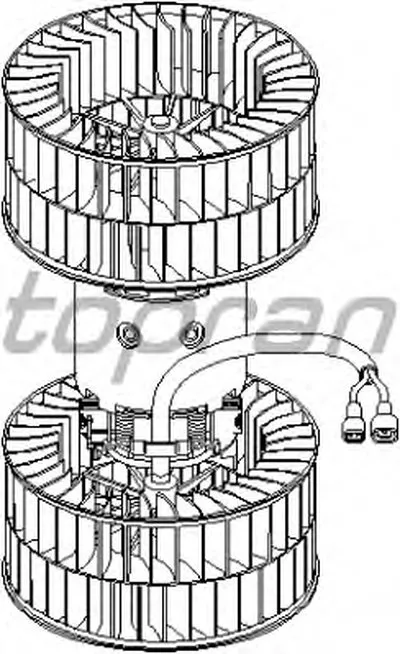 topran